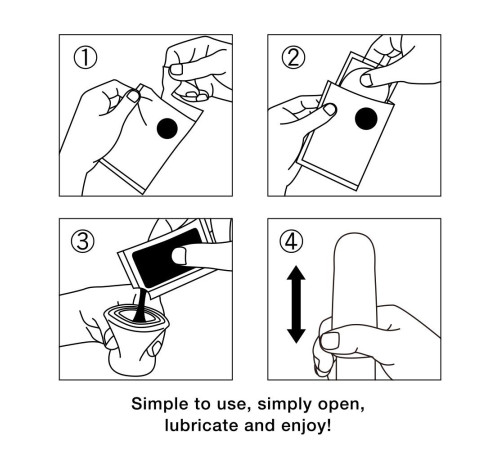 ①

②

③

④

Simple to use, simply open, lubricate and enjoy!