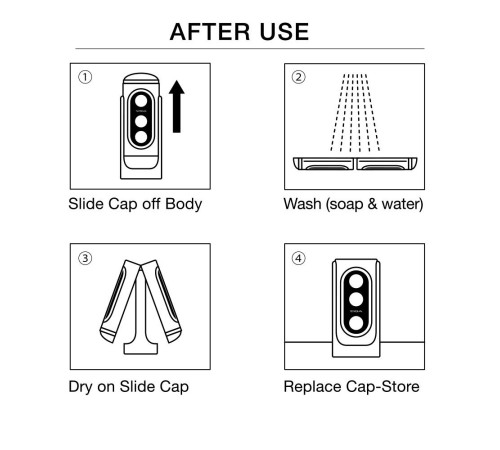 AFTER USE

①

Slide Cap off Body

②

Wash (soap & water)

③

Dry on Slide Cap

④

Replace Cap-Store