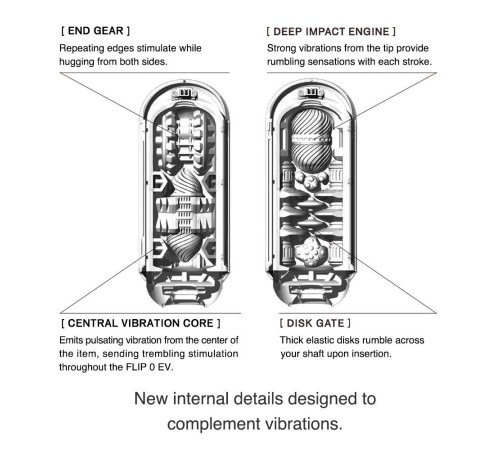 [ END GEAR ]
Repeating edges stimulate while hugging from both sides.

[ DEEP IMPACT ENGINE ]
Strong vibrations from the tip provide rumbling sensations with each stroke.

[ CENTRAL VIBRATION CORE ]
Emits pulsating vibration from the center of the item, sending trembling stimulation throughout the FLIP 0 EV.

[ DISK GATE ]
Thick elastic disks rumble across your shaft upon insertion.

New internal details designed to complement vibrations.