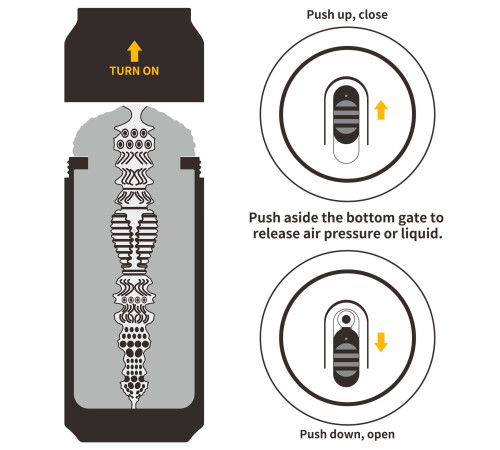 TURN ON

Push up, close

Push aside the bottom gate to release air pressure or liquid.

Push down, open