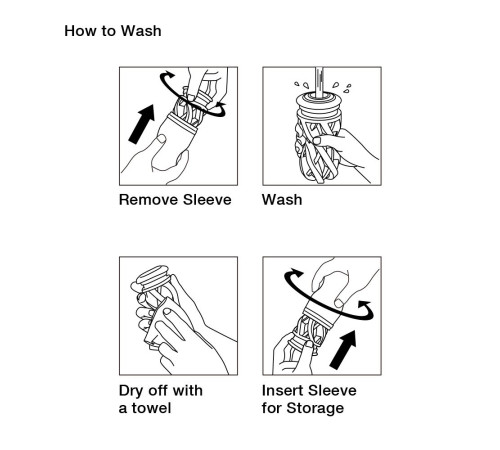 How to Wash

Remove Sleeve

Wash

Dry off with a towel

Insert Sleeve for Storage