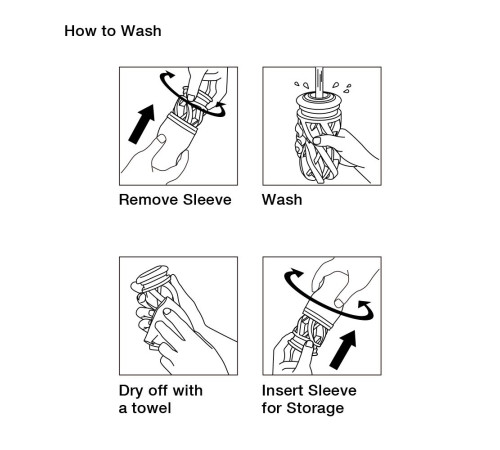 How to Wash

Remove Sleeve

Wash

Dry off with a towel

Insert Sleeve for Storage