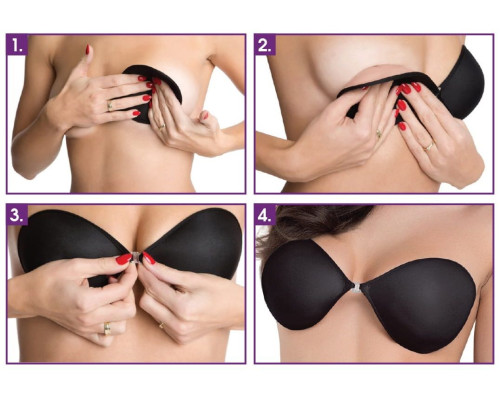 1.

2.

3.

4.